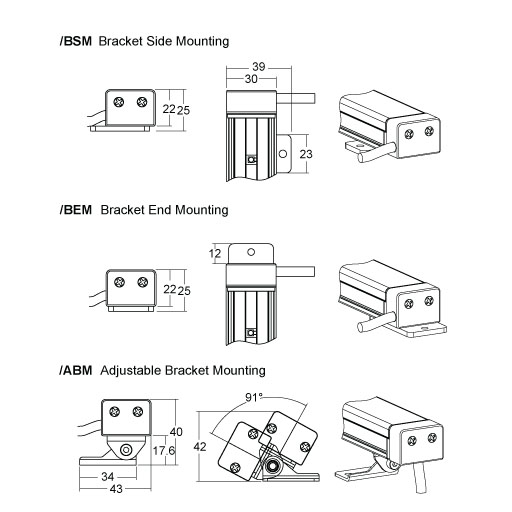 /BSM Bracket Side Mounting

22 25

39
30

23

/BEM Bracket End Mounting

22 25

12

/ABM Adjustable Bracket Mounting

40
17.6
34
43

91°
42