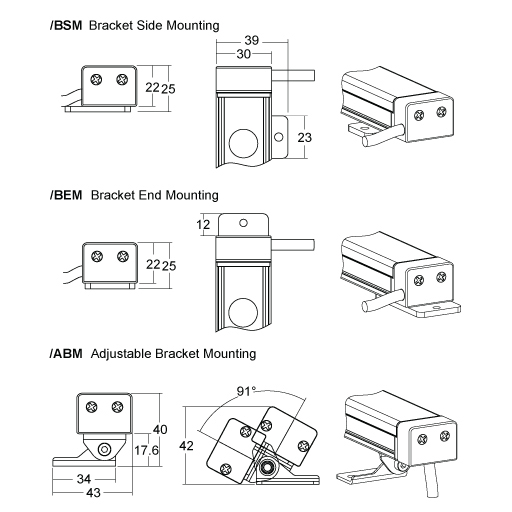 /BSM Bracket Side Mounting

39
30
22
25
23

/BEM Bracket End Mounting

12
22
25

/ABM Adjustable Bracket Mounting

91°
40
17.6
42
34
43